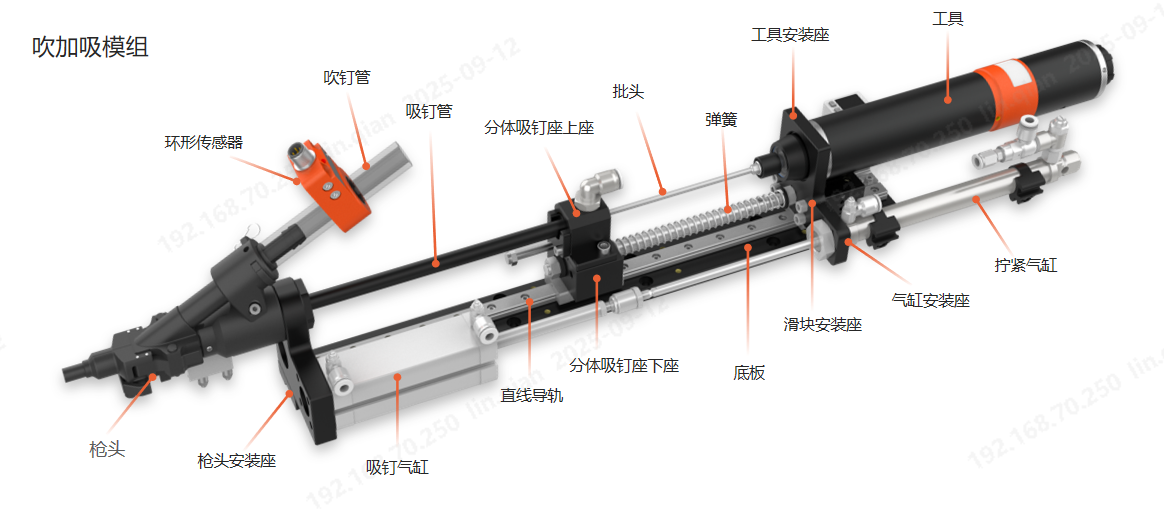 吹加吸模组

吹钉管

环形传感器

吸钉管

分体吸钉座上座

批头

弹簧

工具安装座

工具

拧紧气缸

气缸安装座

滑块安装座

底板

分体吸钉座下座

直线导轨

吸钉气缸

枪头安装座

枪头

192.168.70.250 lin.jian 2025-09-12